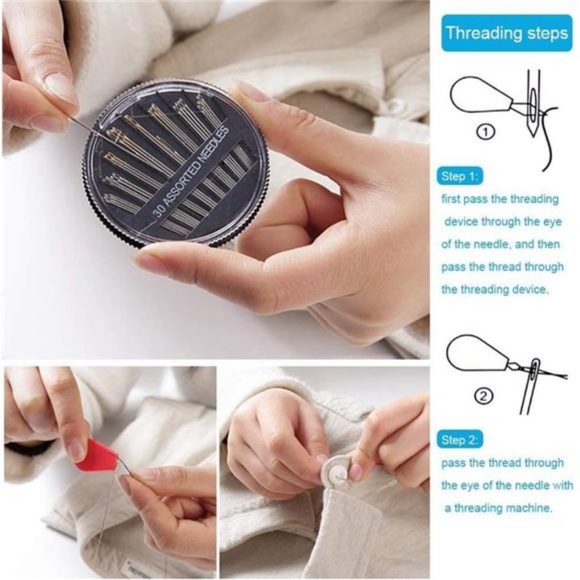 30 ASSORTED NEEDLES

Threading steps

①

Step 1:
first pass the threading device through the eye of the needle, and then pass the thread through the threading device.

②

Step 2:
pass the thread through the eye of the needle with a threading machine.